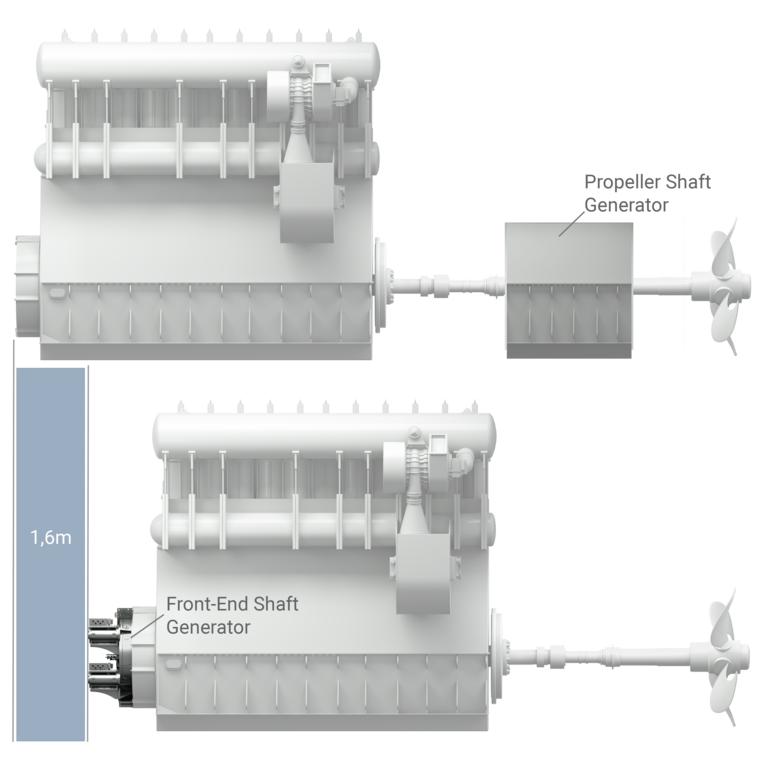 Propeller Shaft Generator

1,6m

Front-End Shaft Generator